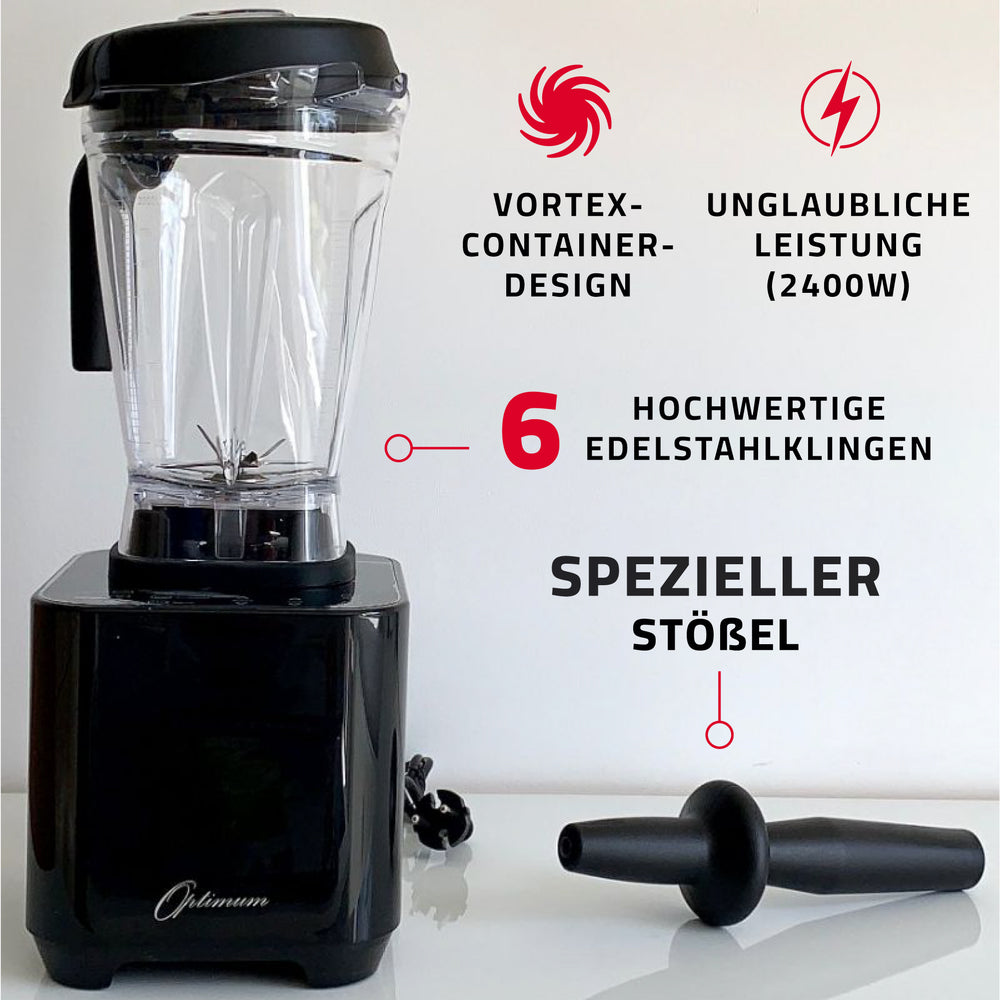 VORTEX-CONTAINER-DESIGN

UNGLAUBLICHE LEISTUNG (2400W)

6 HOCHWERTIGE EDELSTAHLKLINGEN

SPEZIELLER STÖßEL

Optimum