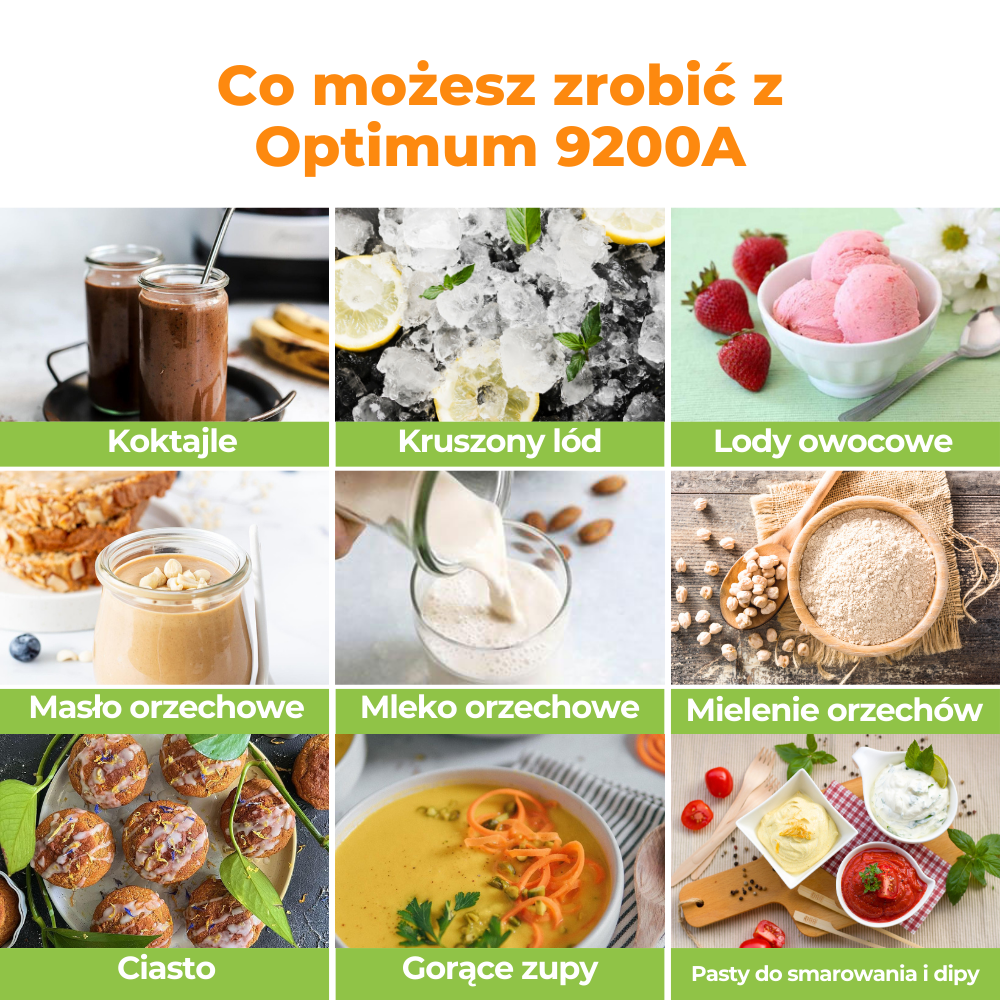 Co możesz zrobić z Optimum 9200A

Koktajle

Kruszony lód

Lody owocowe

Masło orzechowe

Mleko orzechowe

Mielenie orzechów

Ciasto

Gorące zupy

Pasty do smarowania i dipy