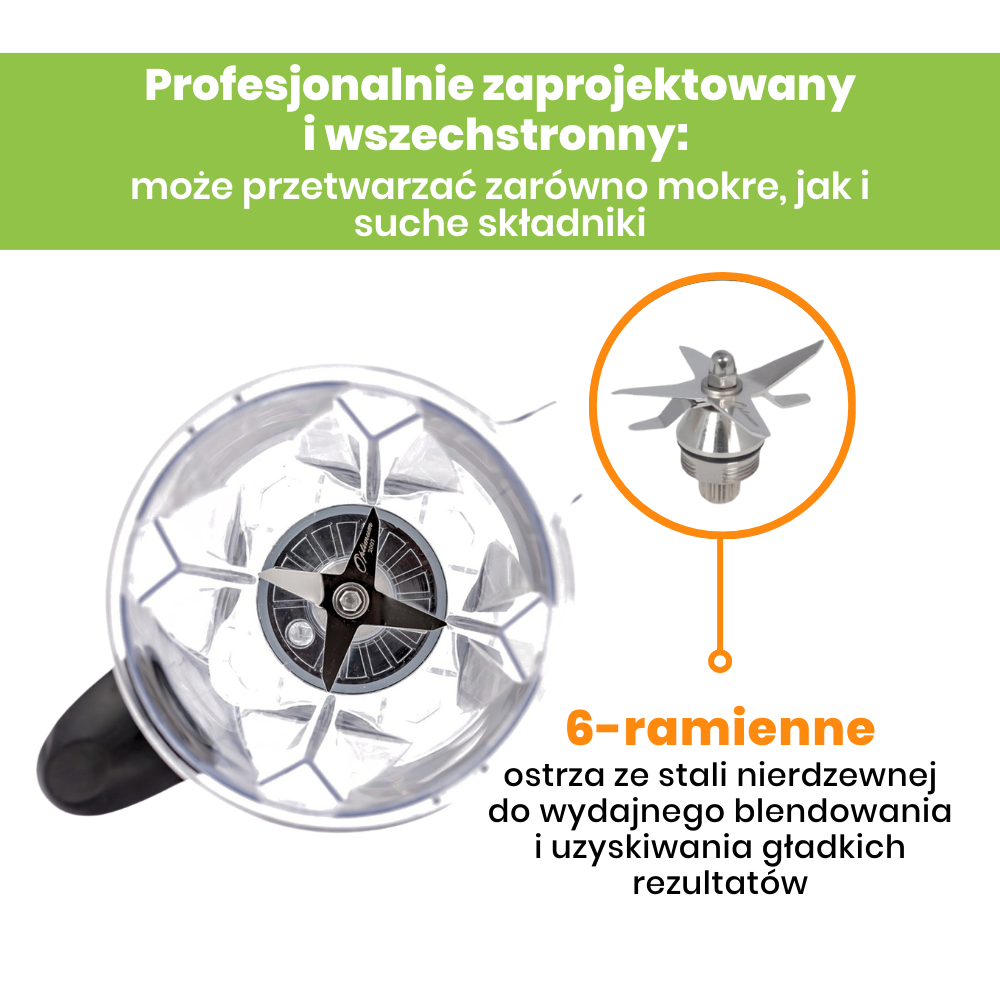 Profesjonalnie zaprojektowany i wszechstronny:
może przetwarzać zarówno mokre, jak i suche składniki

6-ramienne
ostrza ze stali nierdzewnej do wydajnego blendowania i uzyskiwania gładkich rezultatów