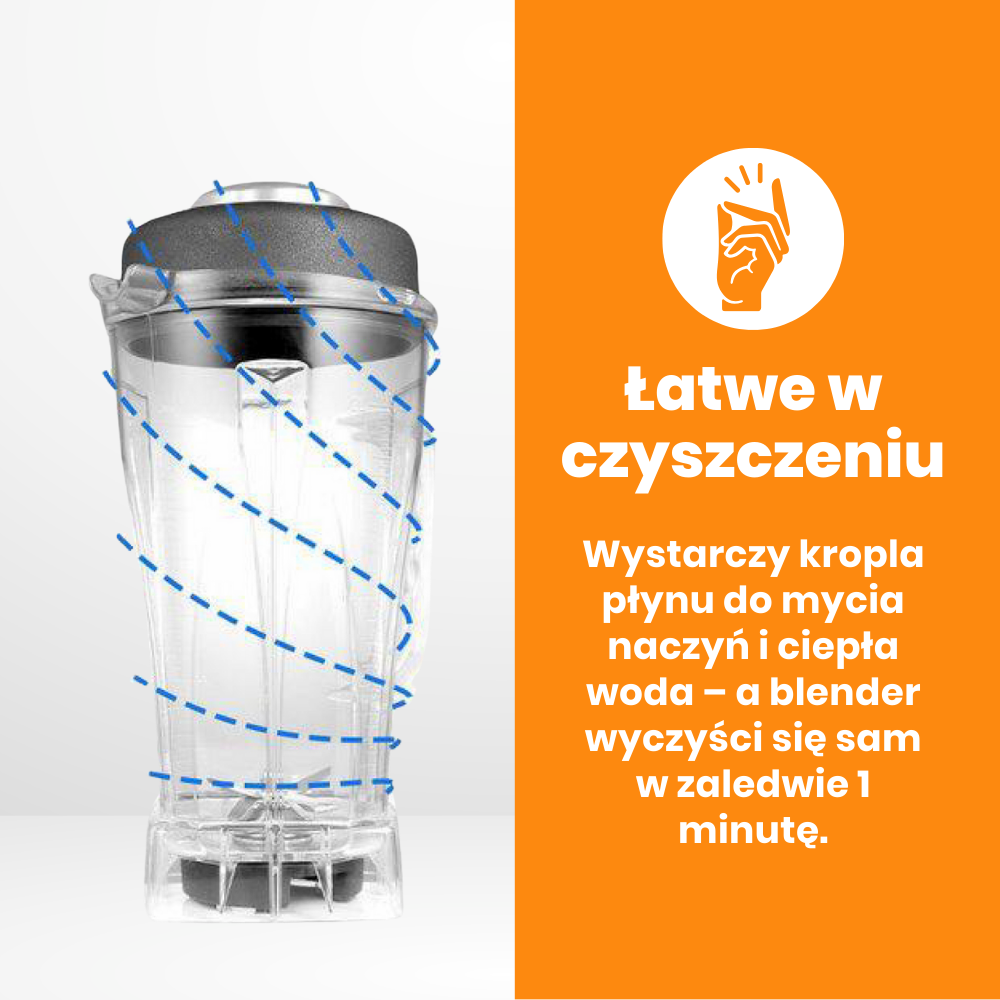 Łatwe w czyszczeniu

Wystarczy kropla płynu do mycia naczyń i ciepła woda – a blender wyczyści się sam w zaledwie 1 minutę.